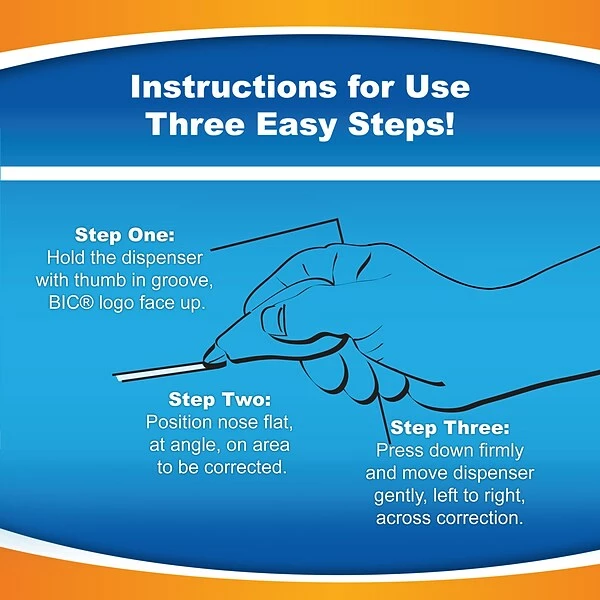 Instructions for Use
Three Easy Steps!

Step One:
Hold the dispenser with thumb in groove, BIC® logo face up.

Step Two:
Position nose flat, at angle, on area to be corrected.

Step Three:
Press down firmly and move dispenser gently, left to right, across correction.