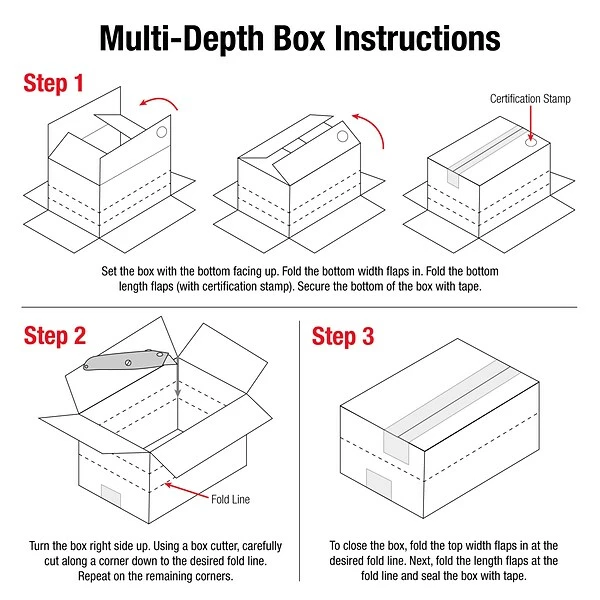 Multi-Depth Box Instructions

Step 1

Certification Stamp

Set the box with the bottom facing up. Fold the bottom width flaps in. Fold the bottom length flaps (with certification stamp). Secure the bottom of the box with tape.

Step 2

Fold Line

Turn the box right side up. Using a box cutter, carefully cut along a corner down to the desired fold line. Repeat on the remaining corners.

Step 3

To close the box, fold the top width flaps in at the desired fold line. Next, fold the length flaps at the fold line and seal the box with tape.