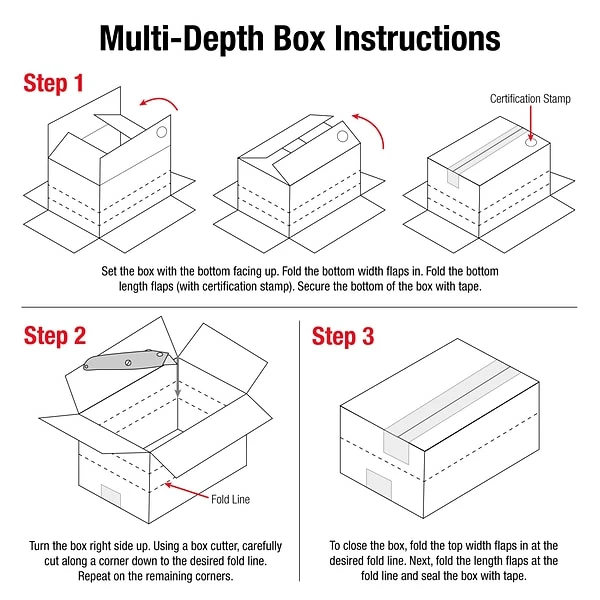 Multi-Depth Box Instructions

Step 1

Certification Stamp

Set the box with the bottom facing up. Fold the bottom width flaps in. Fold the bottom length flaps (with certification stamp). Secure the bottom of the box with tape.

Step 2

Fold Line

Turn the box right side up. Using a box cutter, carefully cut along a corner down to the desired fold line. Repeat on the remaining corners.

Step 3

To close the box, fold the top width flaps in at the desired fold line. Next, fold the length flaps at the fold line and seal the box with tape.